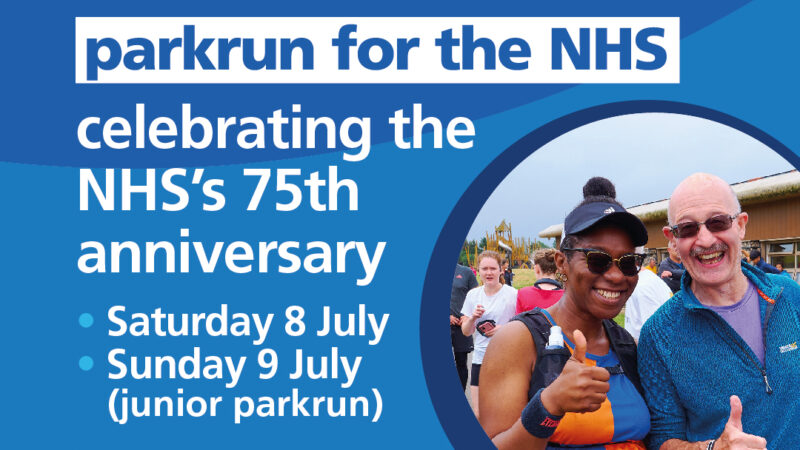 parkrun for the NHS

celebrating the NHS's 75th anniversary

• Saturday 8 July
• Sunday 9 July (junior parkrun)